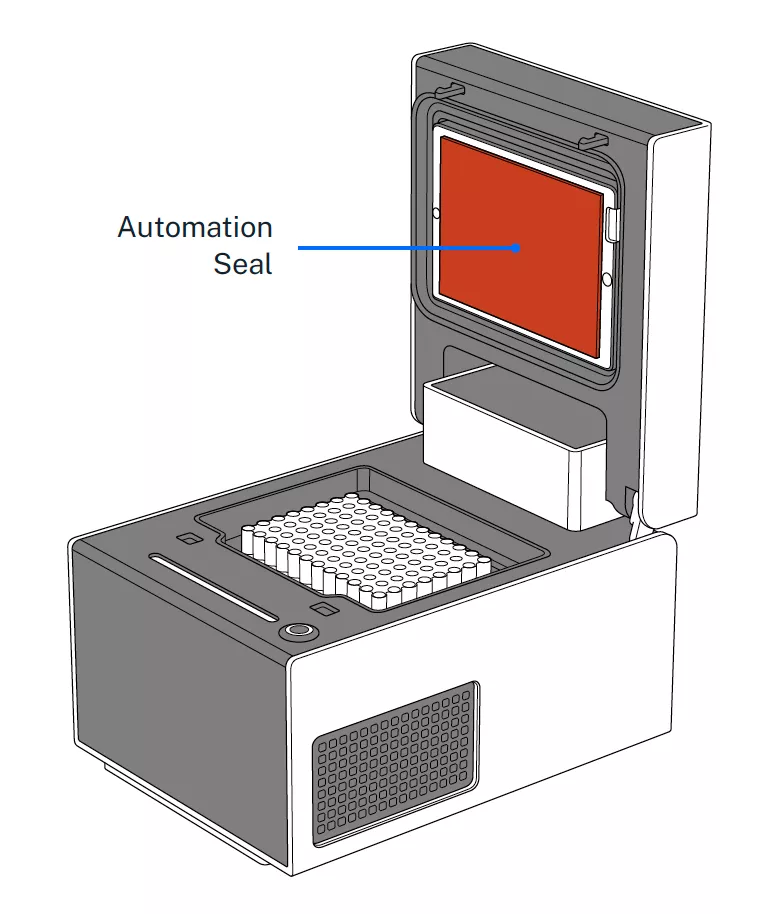 Automation
Seal